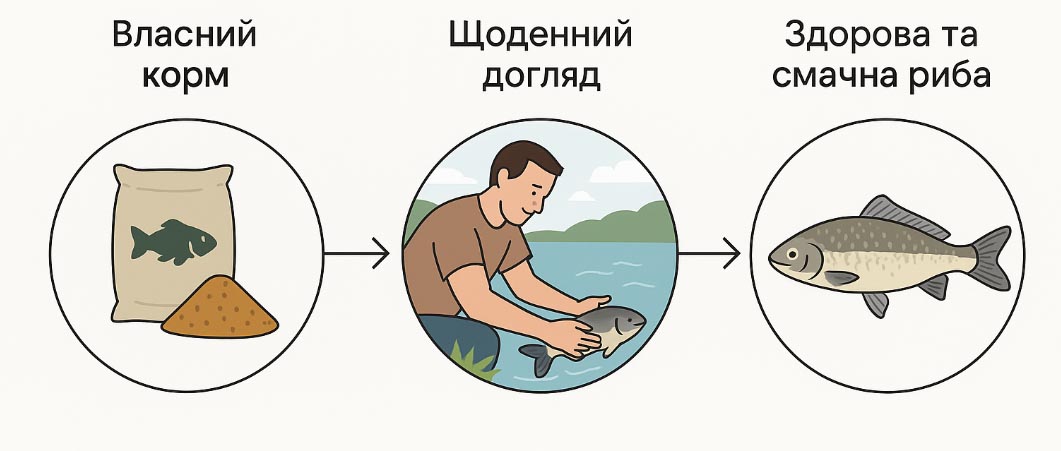 Власний корм

Щоденний догляд

Здорова та смачна риба